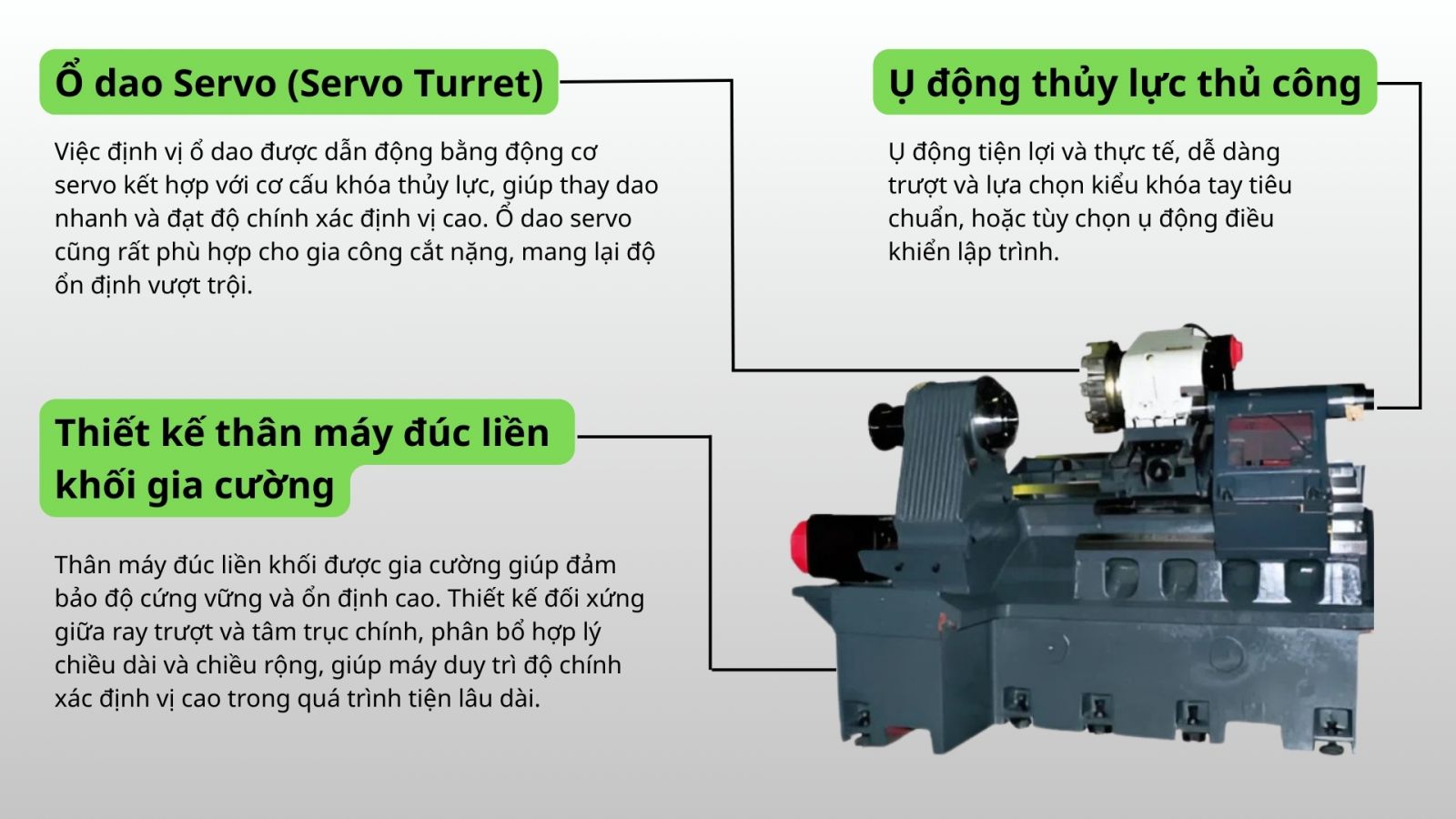 Ổ dao Servo (Servo Turret)

Việc định vị ổ dao được dẫn động bằng động cơ servo kết hợp với cơ cấu khóa thủy lực, giúp thay dao nhanh và đạt độ chính xác định vị cao. Ổ dao servo cũng rất phù hợp cho gia công cắt nặng, mang lại độ ổn định vượt trội.

Ụ động thủy lực thủ công

Ụ động tiện lợi và thực tế, dễ dàng trượt và lựa chọn kiểu khóa tay tiêu chuẩn, hoặc tùy chọn ụ động điều khiển lập trình.

Thiết kế thân máy đúc liền khối gia cường

Thân máy đúc liền khối được gia cường giúp đảm bảo độ cứng vững và ổn định cao. Thiết kế đối xứng giữa ray trượt và tâm trục chính, phân bổ hợp lý chiều dài và chiều rộng, giúp máy duy trì độ chính xác định vị cao trong quá trình tiện lâu dài.